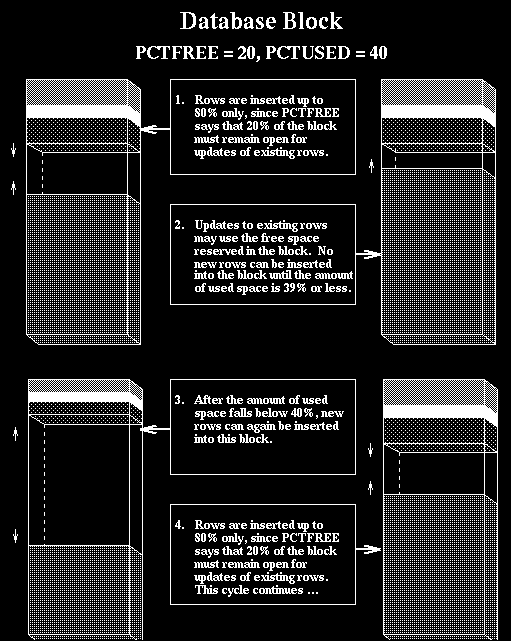 Database Block

PCTFREE = 20, PCTUSED = 40

1. Rows are inserted up to 80% only, since PCTFREE says that 20% of the block must remain open for updates of existing rows.

2. Updates to existing rows may use the free space reserved in the block. No new rows can be inserted into the block until the amount of used space is 39% or less.

3. After the amount of used space falls below 40%, new rows can again be inserted into this block.

4. Rows are inserted up to 80% only, since PCTFREE says that 20% of the block must remain open for updates of existing rows. This cycle continues ...