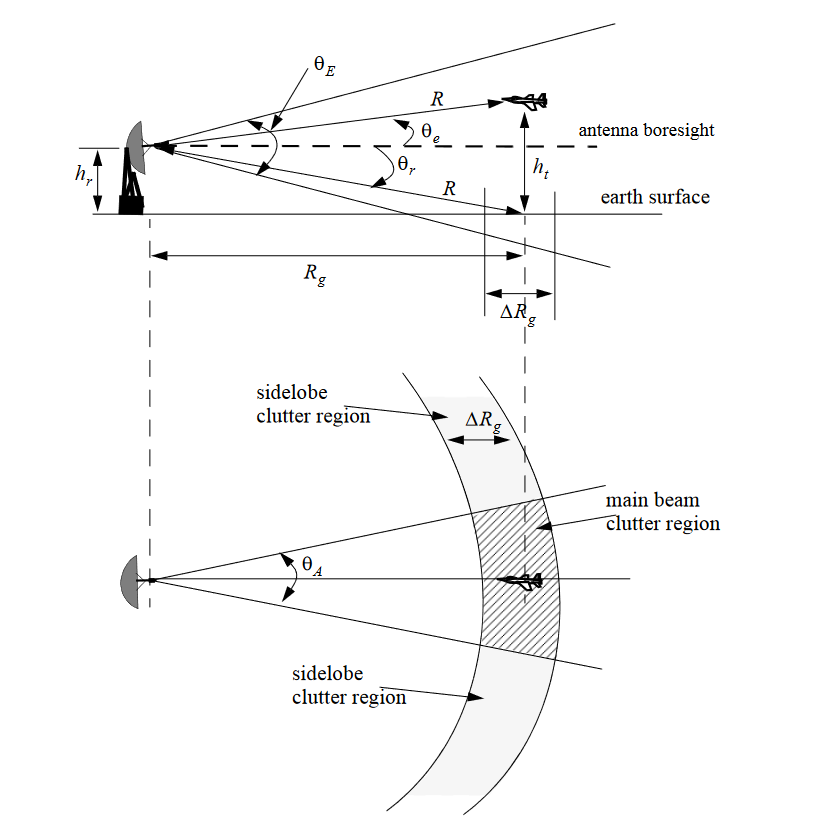 $\theta_E$

$R$

$\theta_e$

antenna boresight

$h_r$

$\theta_r$

$h_t$

$R$

earth surface

$R_g$

$\Delta R_g$

sidelobe clutter region

$\Delta R_g$

main beam clutter region

$\theta_A$

sidelobe clutter region