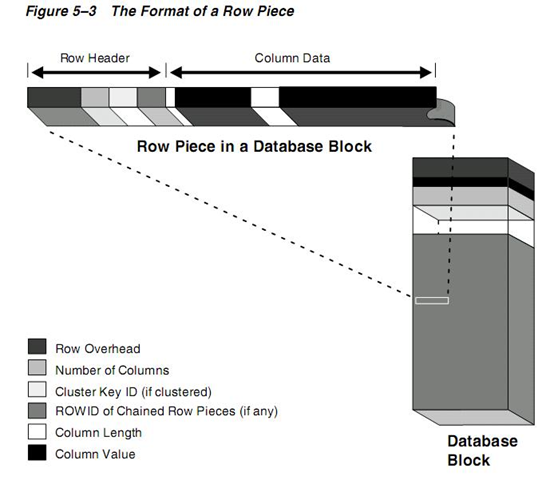 Figure 5–3 The Format of a Row Piece

Row Header

Column Data

Row Piece in a Database Block

Row Overhead
Number of Columns
Cluster Key ID (if clustered)
ROWID of Chained Row Pieces (if any)
Column Length
Column Value

Database Block