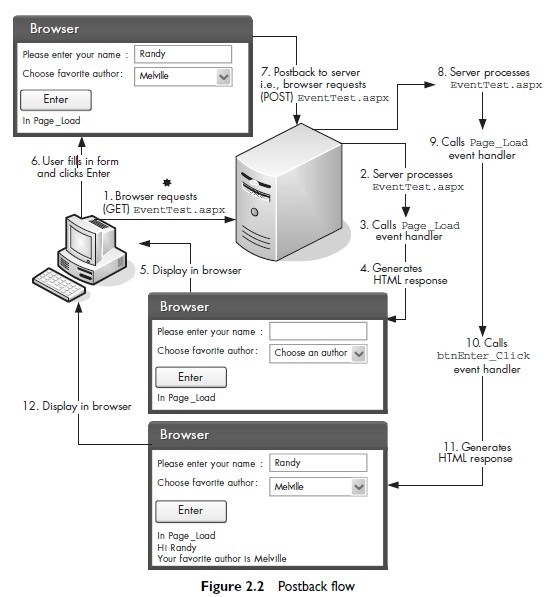 Browser

Please enter your name : Randy

Choose favorite author: Melville

Enter

In Page_Load

7. Postback to server i.e., browser requests (POST) EventTest.aspx

8. Server processes EventTest.aspx

9. Calls Page_Load event handler

6. User fills in form and clicks Enter

1. Browser requests (GET) EventTest.aspx

2. Server processes EventTest.aspx

3. Calls Page_Load event handler

4. Generates HTML response

5. Display in browser

Browser

Please enter your name :

Choose favorite author: Choose an author

Enter

In Page_Load

10. Calls btnEnter_Click event handler

12. Display in browser

Browser

Please enter your name : Randy

Choose favorite author: Melville

Enter

In Page_Load
Hi Randy
Your favorite author is Melville

11. Generates HTML response

Figure 2.2 Postback flow